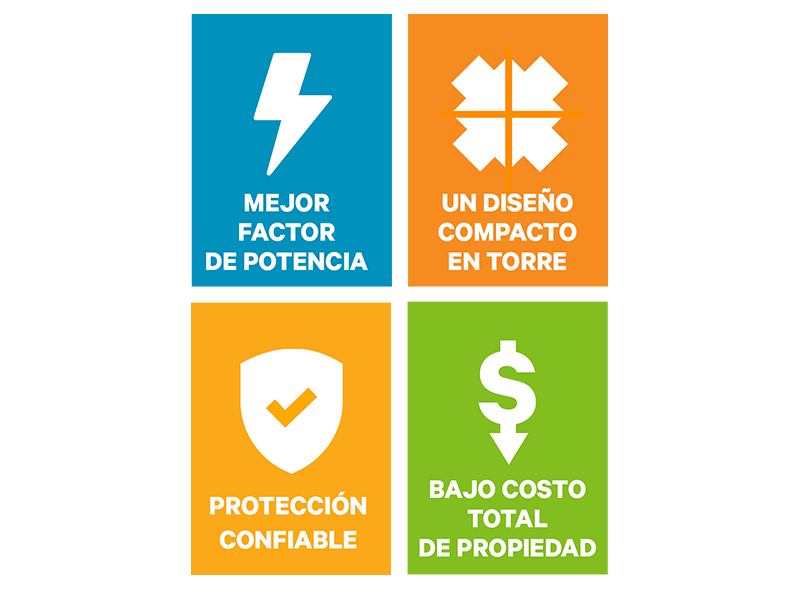 MEJOR FACTOR DE POTENCIA

UN DISEÑO COMPACTO EN TORRE

PROTECCIÓN CONFIABLE

$

BAJO COSTO TOTAL DE PROPIEDAD