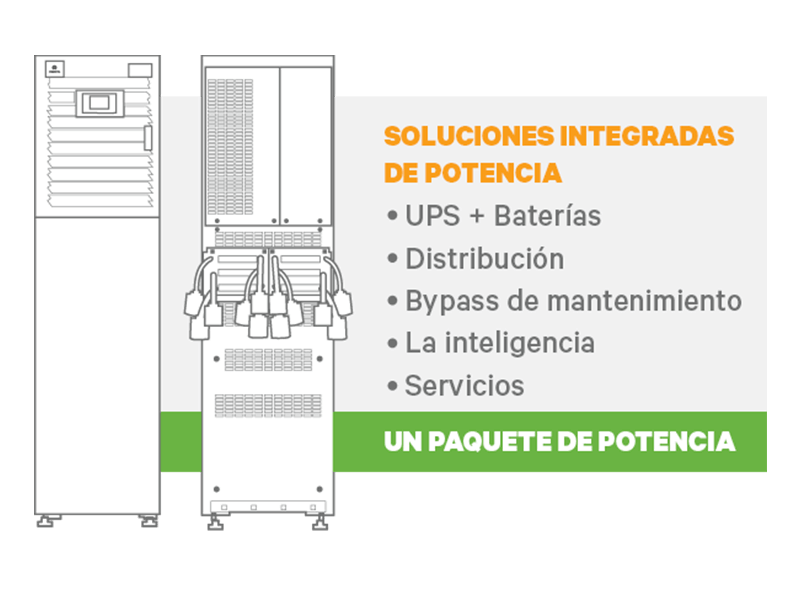 SOLUCIONES INTEGRADAS DE POTENCIA

• UPS + Baterías
• Distribución
• Bypass de mantenimiento
• La inteligencia
• Servicios

UN PAQUETE DE POTENCIA