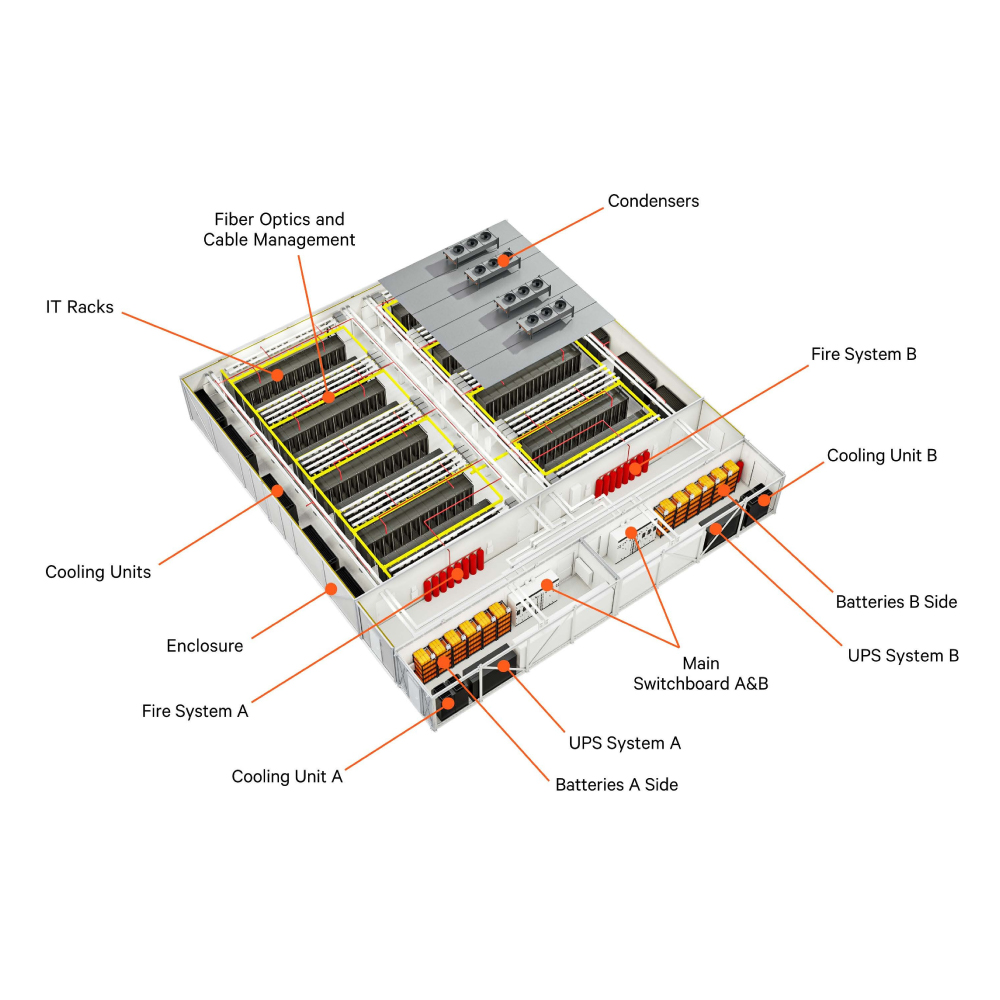 Condensers

Fiber Optics and Cable Management

IT Racks

Fire System B

Cooling Unit B

Cooling Units

Batteries B Side

Enclosure

UPS System B

Main Switchboard A&B

Fire System A

UPS System A

Cooling Unit A

Batteries A Side