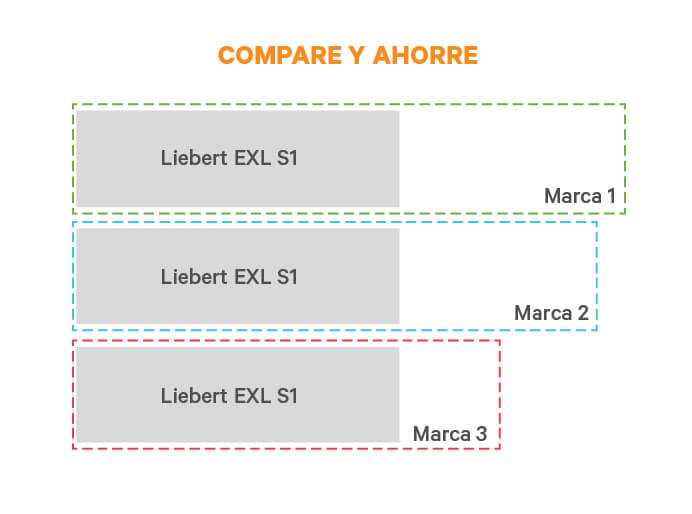 COMPARE Y AHORRE

Liebert EXL S1

Marca 1

Liebert EXL S1

Marca 2

Liebert EXL S1

Marca 3