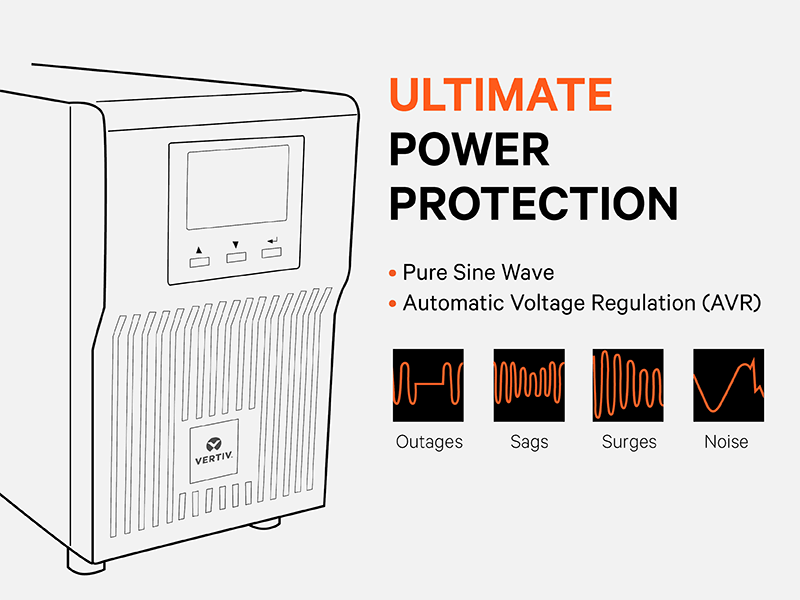 VERTIV.

ULTIMATE
POWER
PROTECTION

• Pure Sine Wave
• Automatic Voltage Regulation (AVR)

Outages
Sags
Surges
Noise