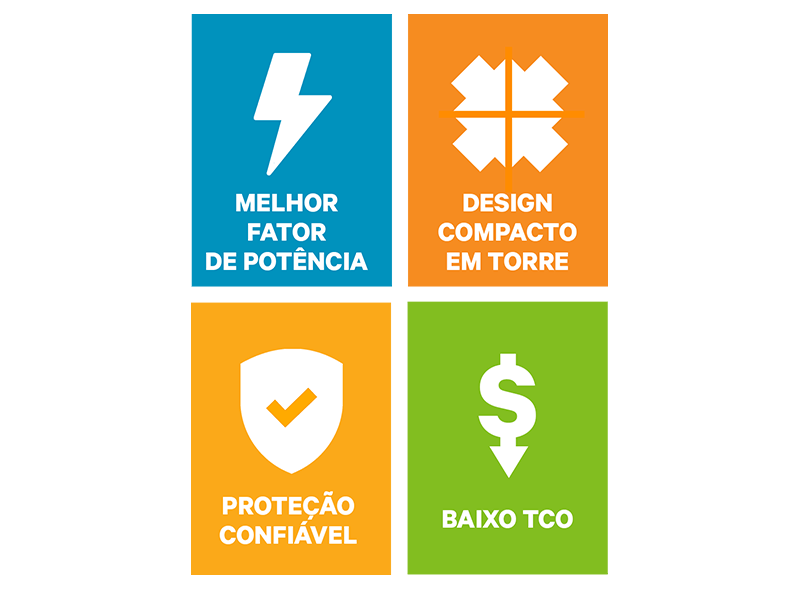 MELHOR FATOR DE POTÊNCIA

DESIGN COMPACTO EM TORRE

PROTEÇÃO CONFIÁVEL

$

BAIXO TCO