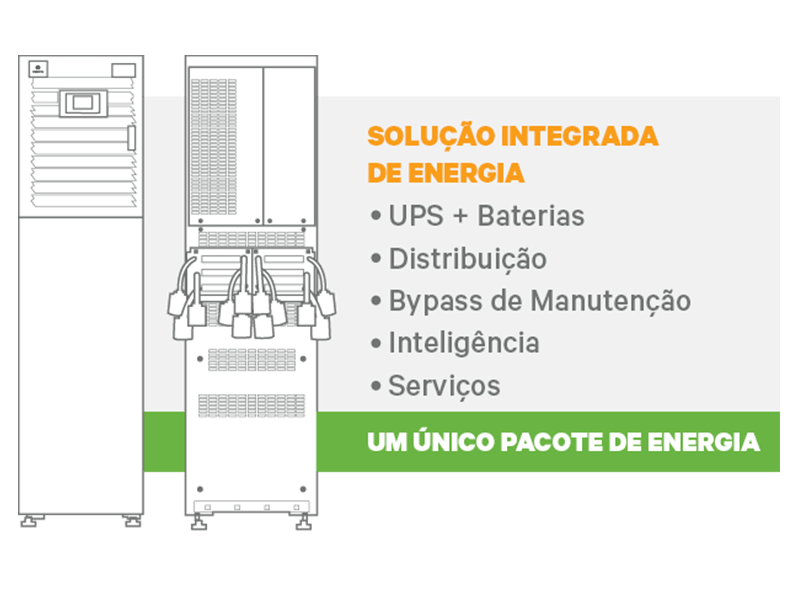 SOLUÇÃO INTEGRADA DE ENERGIA

• UPS + Baterias
• Distribuição
• Bypass de Manutenção
• Inteligência
• Serviços

UM ÚNICO PACOTE DE ENERGIA