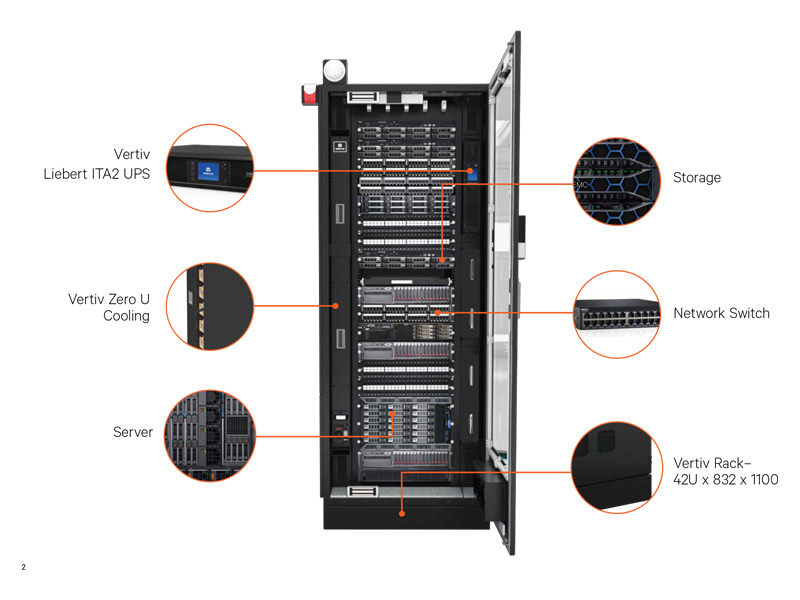 Vertiv
Liebert ITA2 UPS

Vertiv Zero U
Cooling

Server

Storage

Network Switch

Vertiv Rack–
42U x 832 x 1100

2